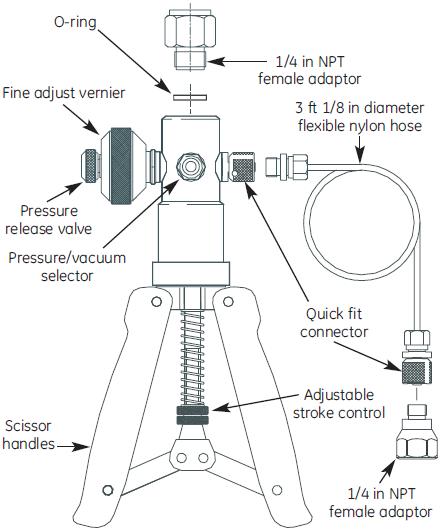 O-ring

1/4 in NPT female adaptor

Fine adjust vernier

3 ft 1/8 in diameter flexible nylon hose

Pressure release valve

Pressure/vacuum selector

Quick fit connector

Adjustable stroke control

Scissor handles

1/4 in NPT female adaptor